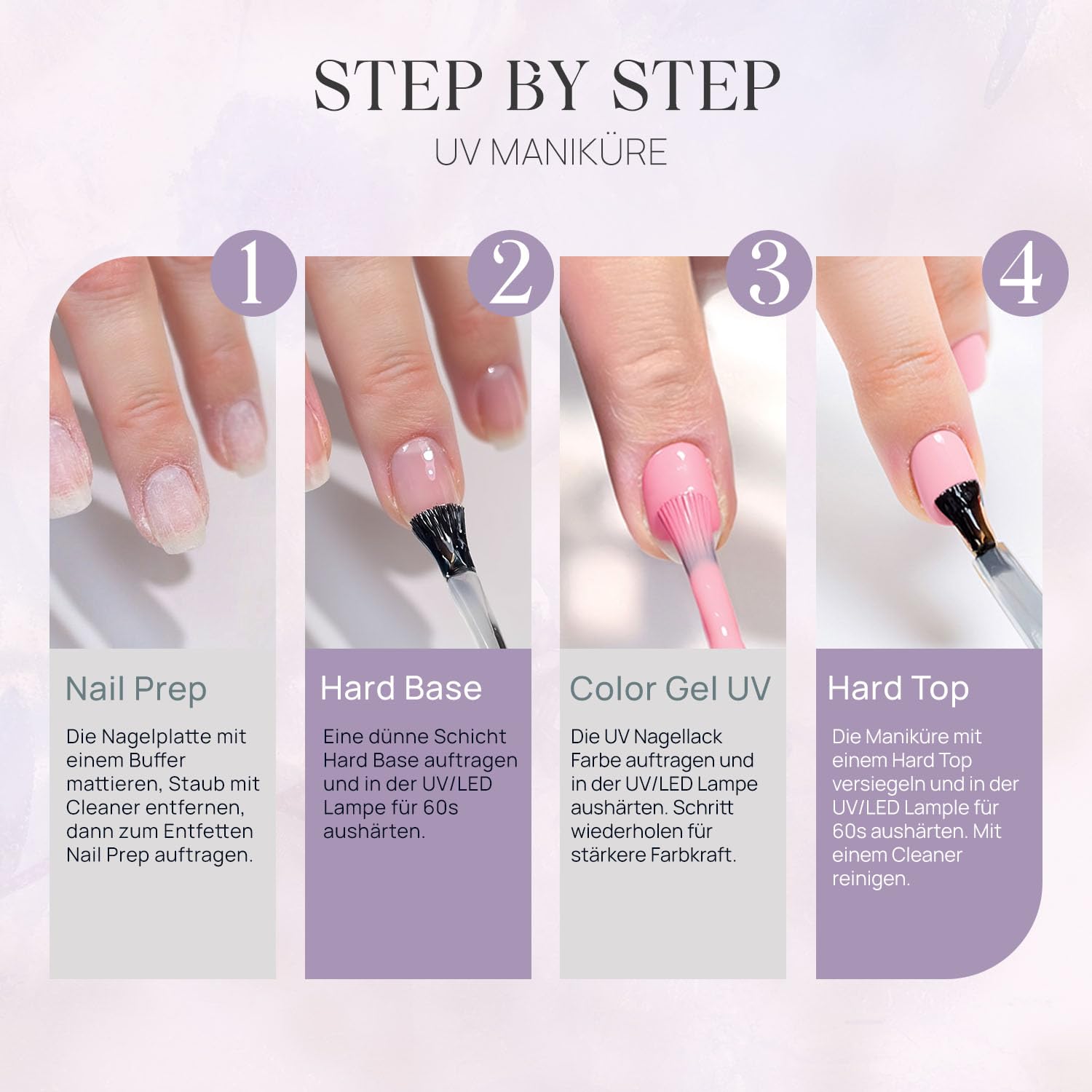 STEP BY STEP
UV MANIKÜRE

1

Nail Prep

Die Nagelplatte mit einem Buffer mattieren, Staub mit Cleaner entfernen, dann zum Entfetten Nail Prep auftragen.

2

Hard Base

Eine dünne Schicht Hard Base auftragen und in der UV/LED Lampe für 60s aushärten.

3

Color Gel UV

Die UV Nagellack Farbe auftragen und in der UV/LED Lampe aushärten. Schritt wiederholen für stärkere Farbkraft.

4

Hard Top

Die Maniküre mit einem Hard Top versiegeln und in der UV/LED Lample für 60s aushärten. Mit einem Cleaner reinigen.